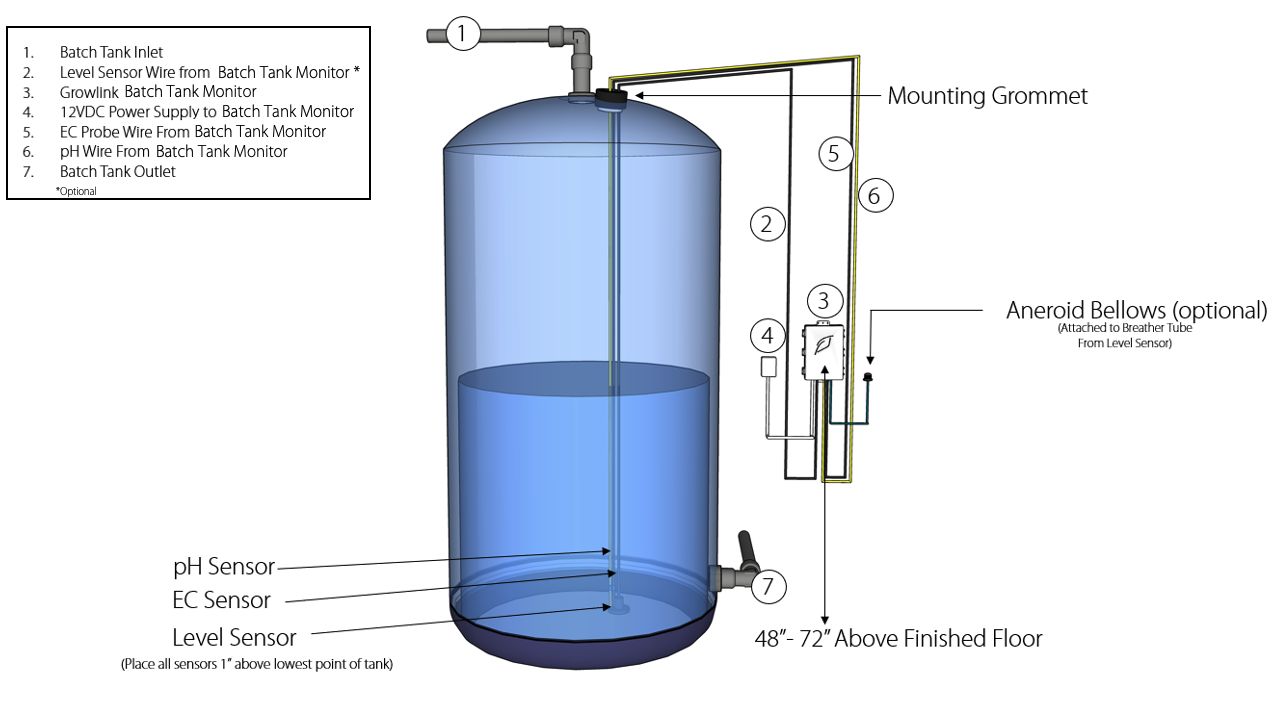 1. Batch Tank Inlet
2. Level Sensor Wire from Batch Tank Monitor *
3. Growlink Batch Tank Monitor
4. 12VDC Power Supply to Batch Tank Monitor
5. EC Probe Wire From Batch Tank Monitor
6. pH Wire From Batch Tank Monitor
7. Batch Tank Outlet
*Optional

1

Mounting Grommet

5

6

2

3

4

Aneroid Bellows (optional)
(Attached to Breather Tube From Level Sensor)

pH Sensor
EC Sensor
Level Sensor
(Place all sensors 1" above lowest point of tank)

7

48"- 72" Above Finished Floor